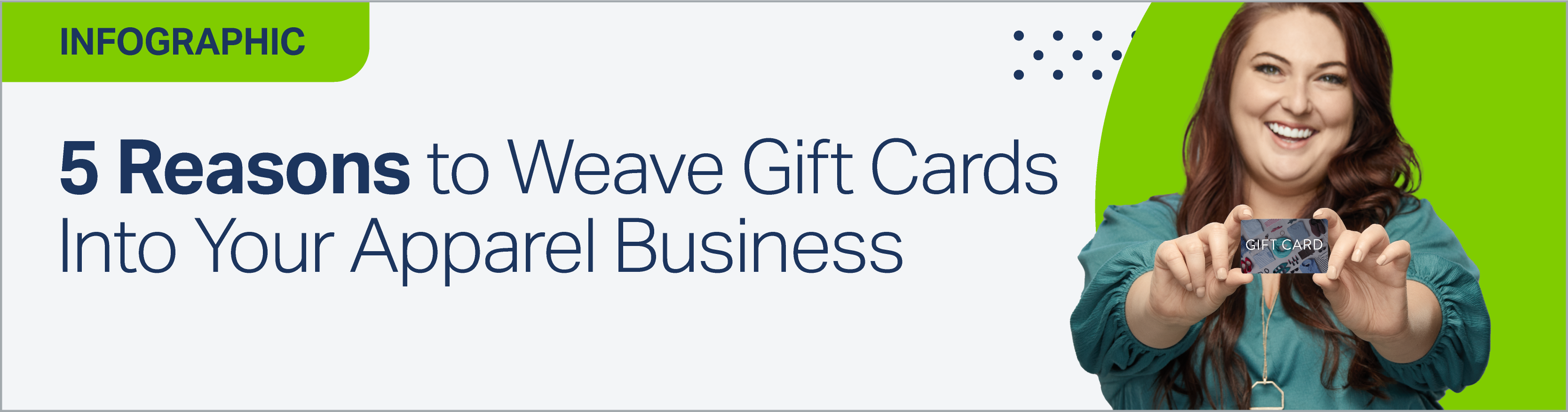 INFOGRAPHIC

5 Reasons to Weave Gift Cards Into Your Apparel Business

GIFT CARD